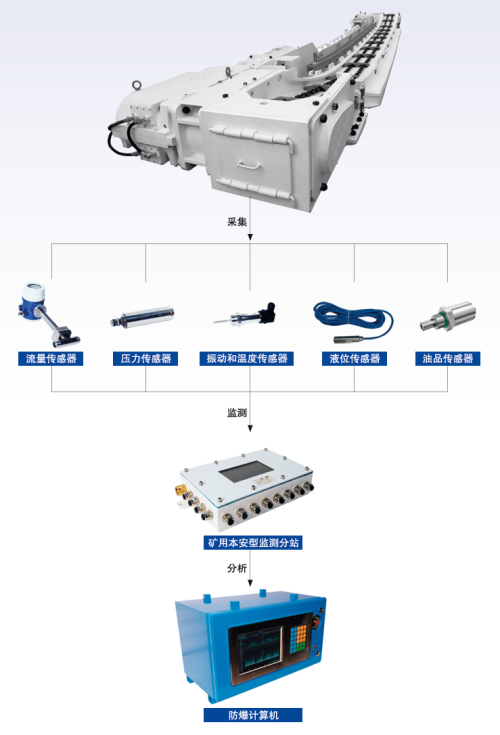 采集

流量传感器

压力传感器

振动和温度传感器

液位传感器

油品传感器

监测

矿用本安型监测分站

分析

防爆计算机